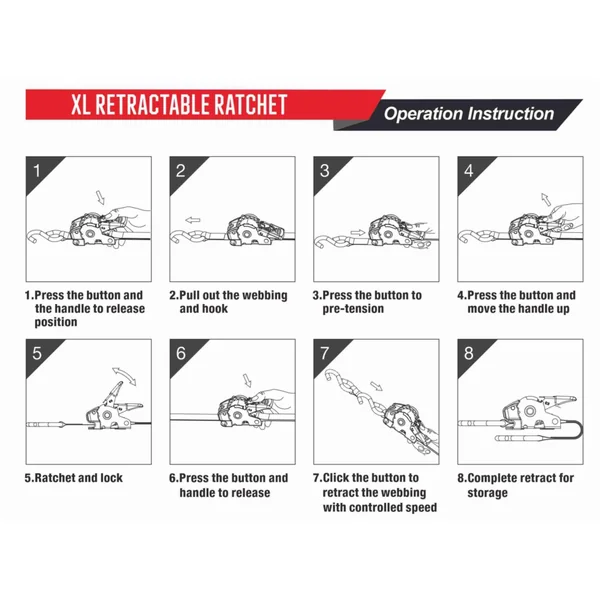 XL RETRACTABLE RATCHET

Operation Instruction

1

1.Press the button and the handle to release position

2

2.Pull out the webbing and hook

3

3.Press the button to pre-tension

4

4.Press the button and move the handle up

5

5.Ratchet and lock

6

6.Press the button and handle to release

7

7.Click the button to retract the webbing with controlled speed

8

8.Complete retract for storage